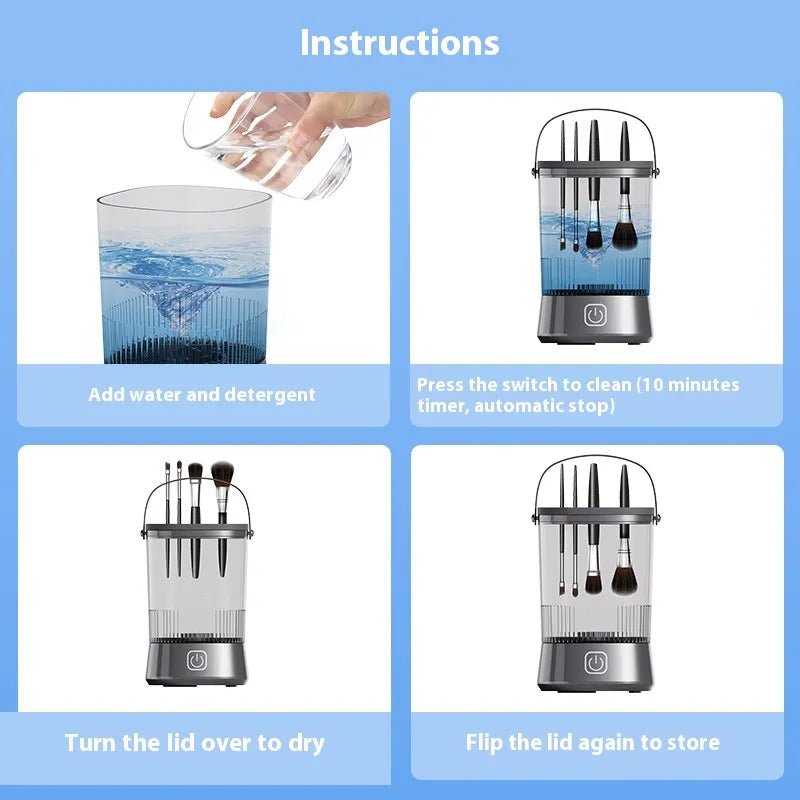 Instructions

Add water and detergent

Press the switch to clean (10 minutes timer, automatic stop)

Turn the lid over to dry

Flip the lid again to store